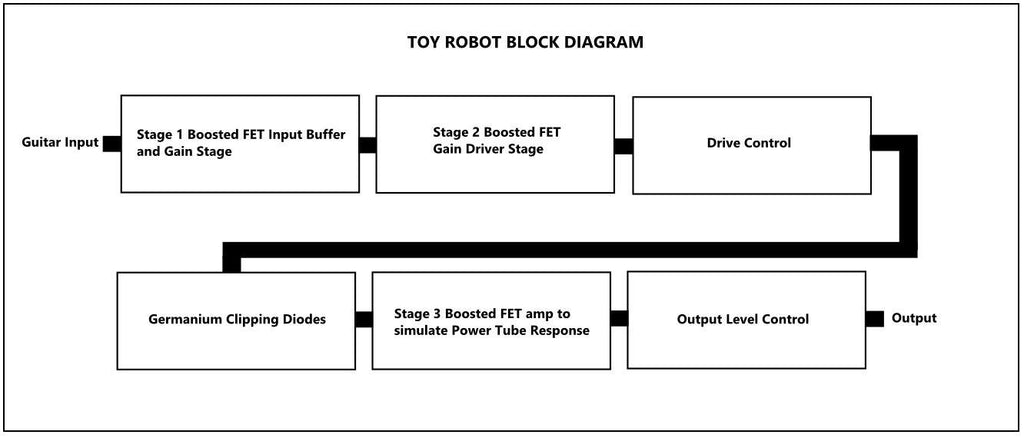 TOY ROBOT BLOCK DIAGRAM

Guitar Input

Stage 1 Boosted FET Input Buffer and Gain Stage

Stage 2 Boosted FET Gain Driver Stage

Drive Control

Germanium Clipping Diodes

Stage 3 Boosted FET amp to simulate Power Tube Response

Output Level Control

Output